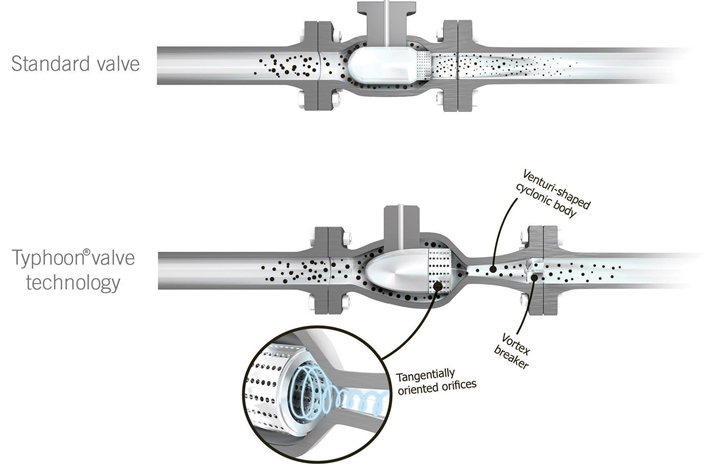 Standard valve

Typhoon® valve technology

Venturi-shaped cyclonic body

Vortex breaker

Tangentially oriented orifices