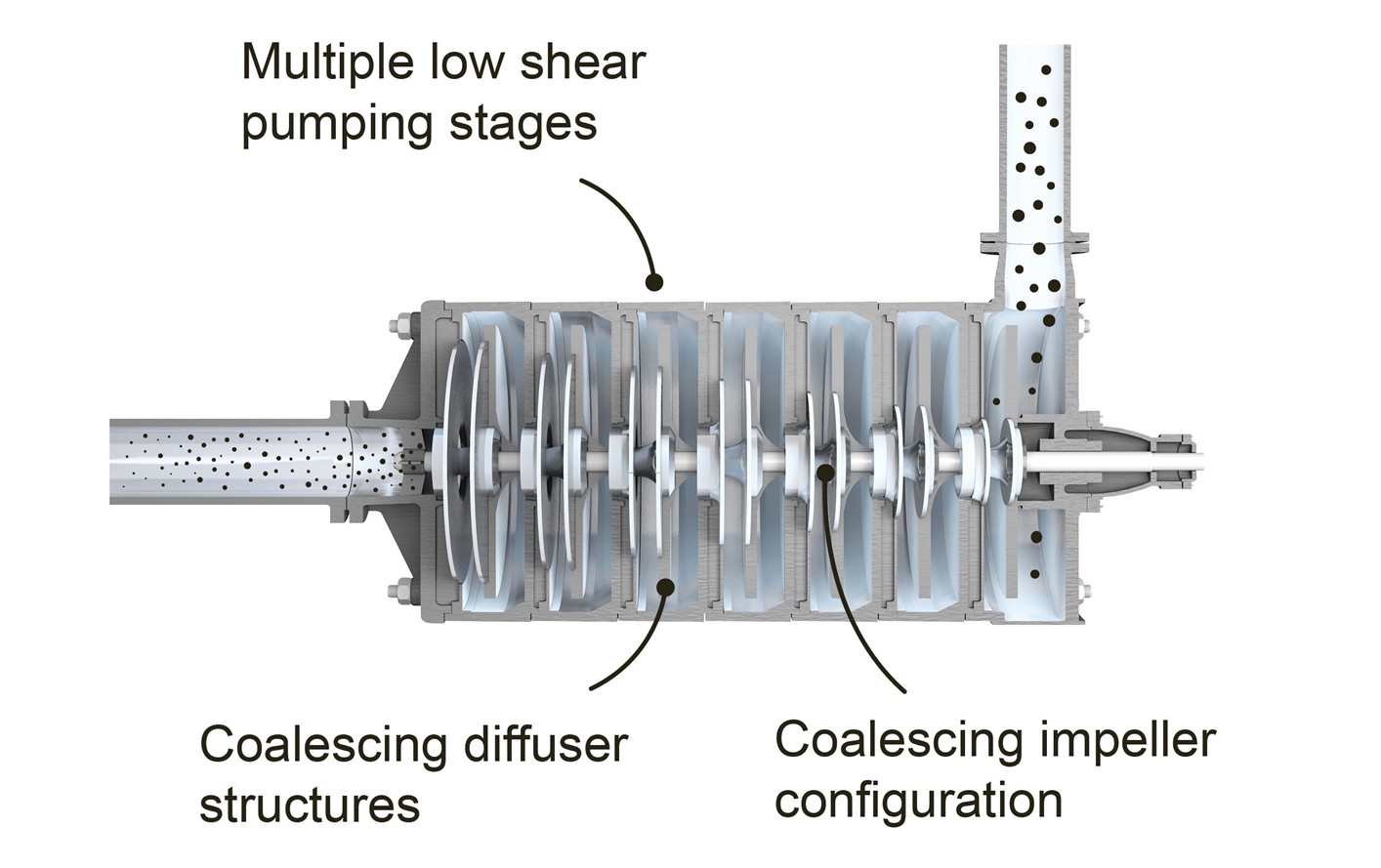 Multiple low shear pumping stages

Coalescing diffuser structures

Coalescing impeller configuration